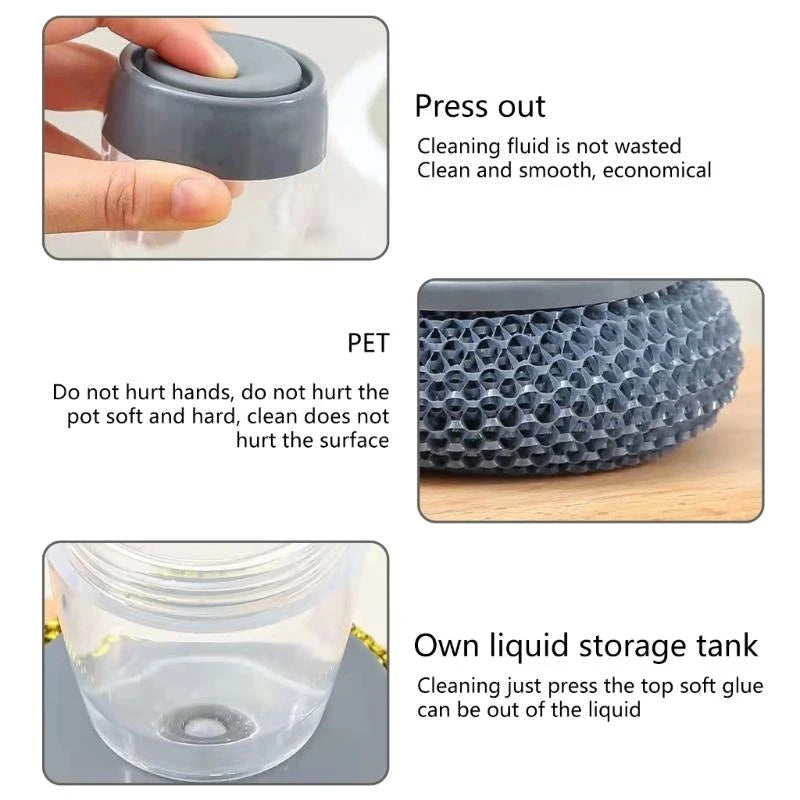 Press out

Cleaning fluid is not wasted
Clean and smooth, economical

PET

Do not hurt hands, do not hurt the pot soft and hard, clean does not hurt the surface

Own liquid storage tank

Cleaning just press the top soft glue can be out of the liquid