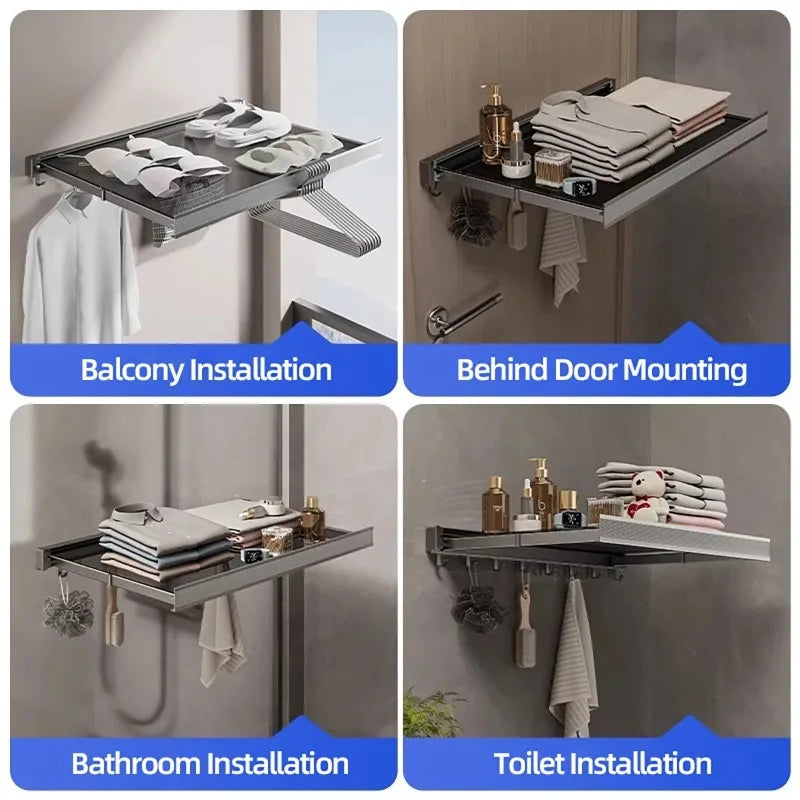 Balcony Installation

Behind Door Mounting

Bathroom Installation

Toilet Installation