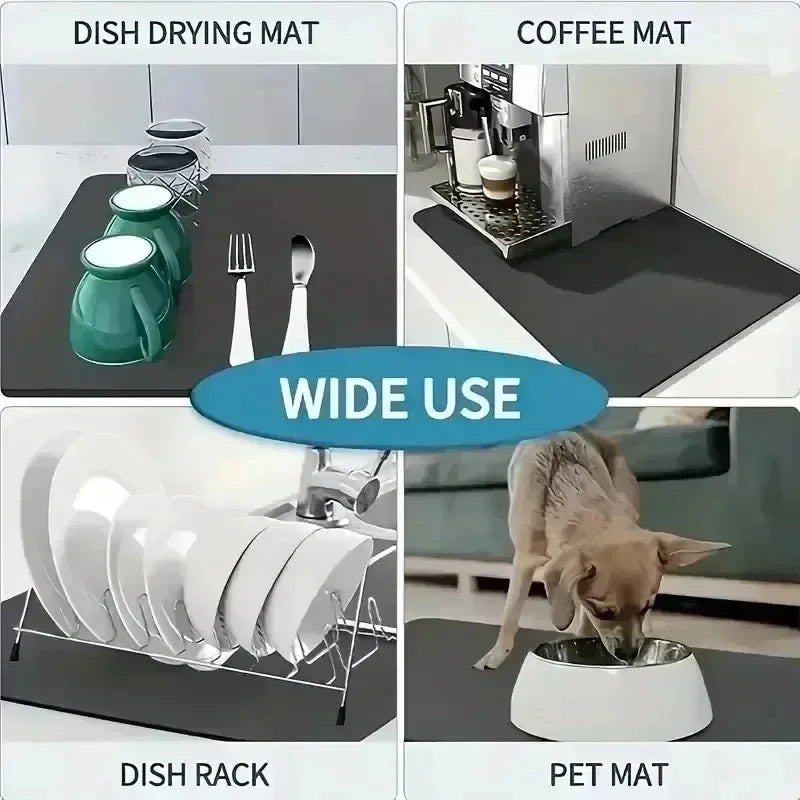 DISH DRYING MAT

COFFEE MAT

WIDE USE

DISH RACK

PET MAT