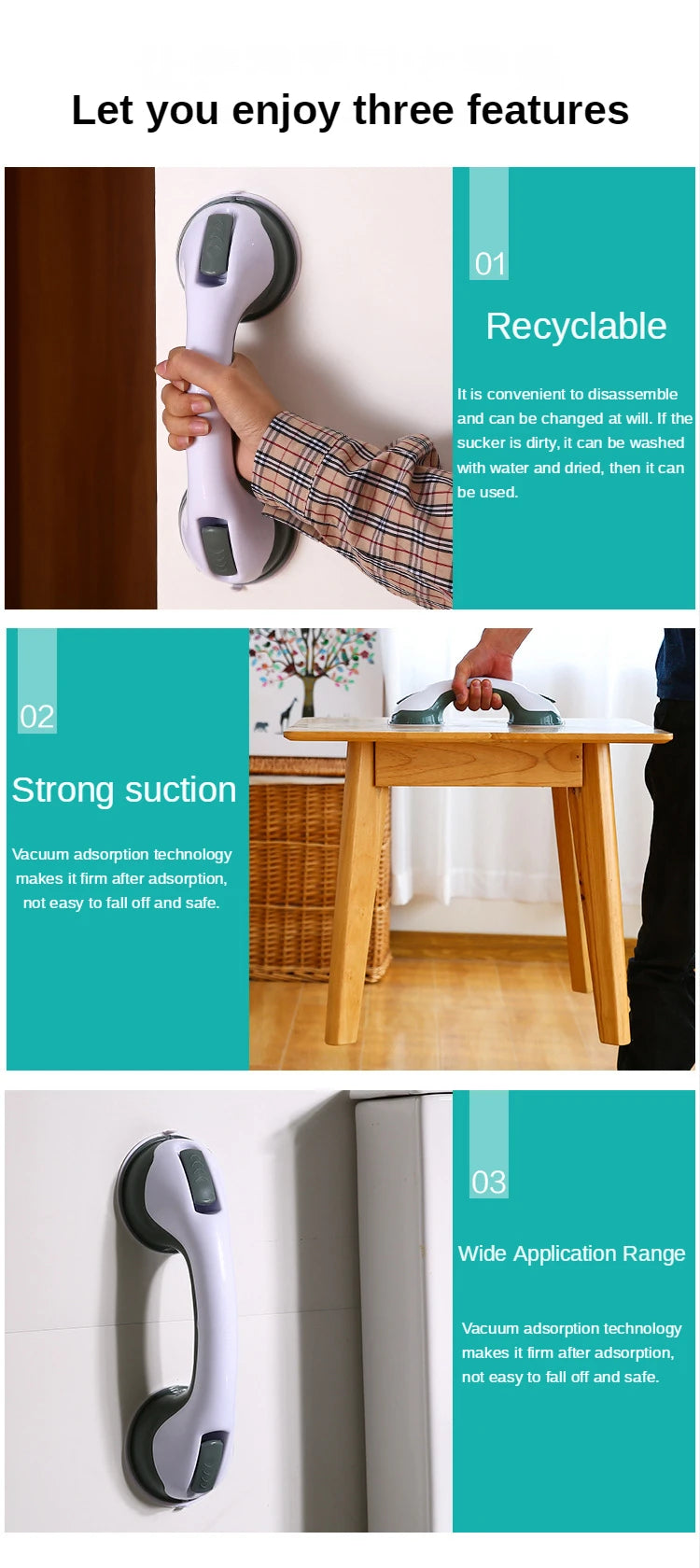 Let you enjoy three features

01

Recyclable

It is convenient to disassemble and can be changed at will. If the sucker is dirty, it can be washed with water and dried, then it can be used.

02

Strong suction

Vacuum adsorption technology makes it firm after adsorption, not easy to fall off and safe.

03

Wide Application Range

Vacuum adsorption technology makes it firm after adsorption, not easy to fall off and safe.