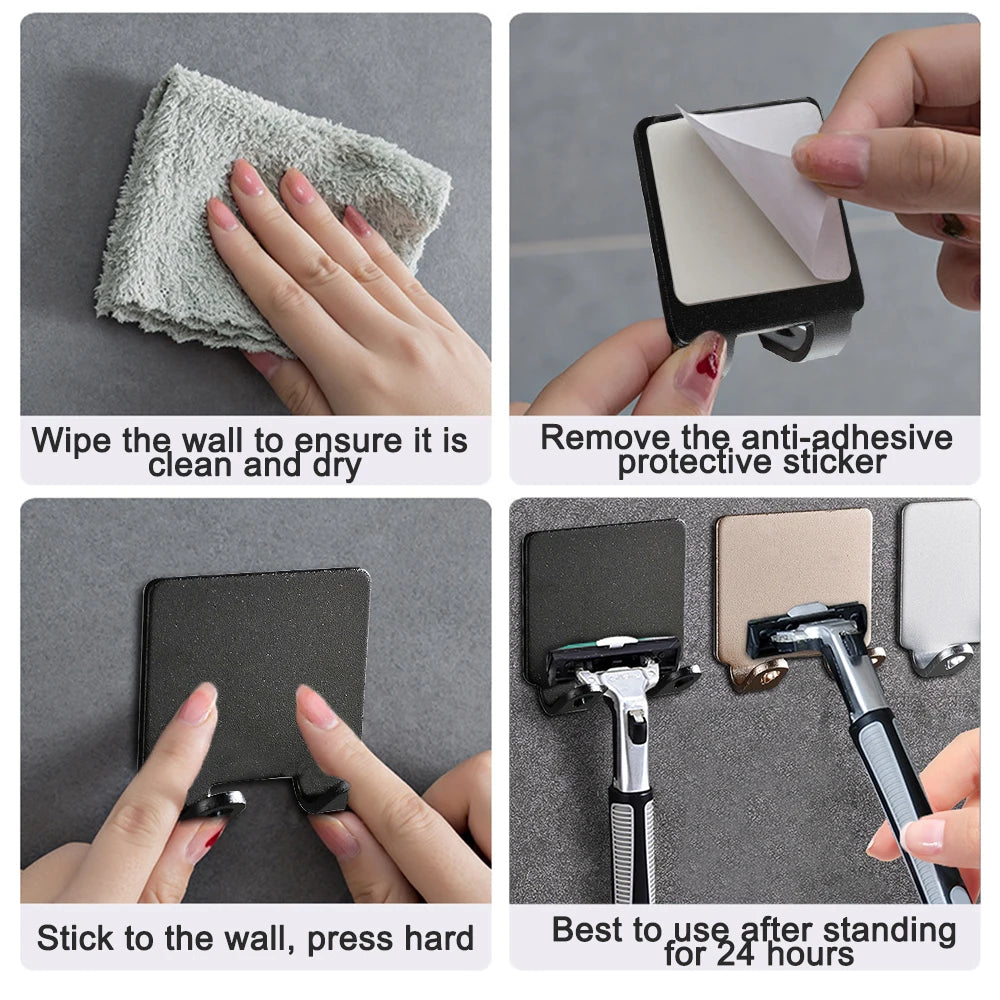 Wipe the wall to ensure it is clean and dry

Remove the anti-adhesive protective sticker

Stick to the wall, press hard

Best to use after standing for 24 hours