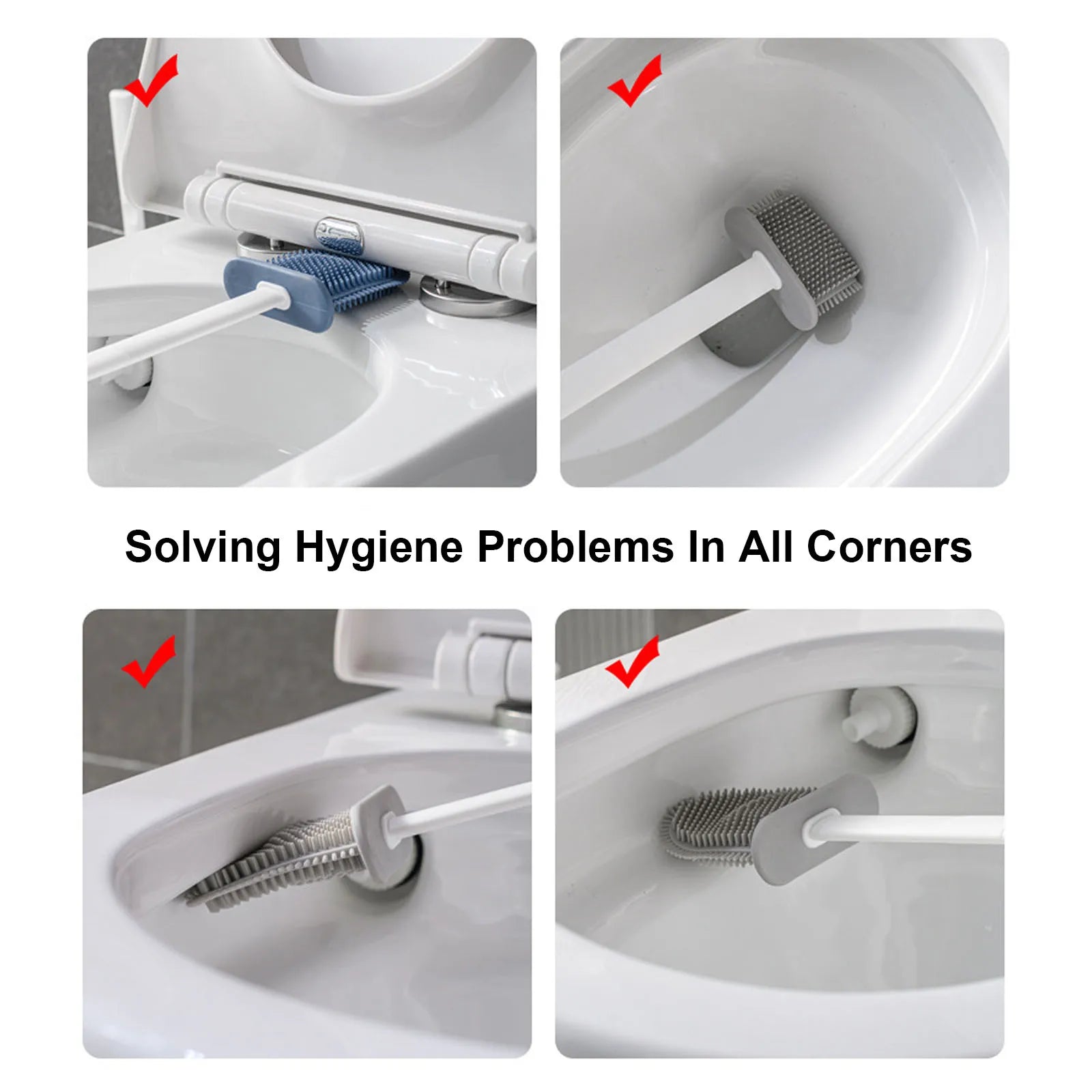 Solving Hygiene Problems In All Corners