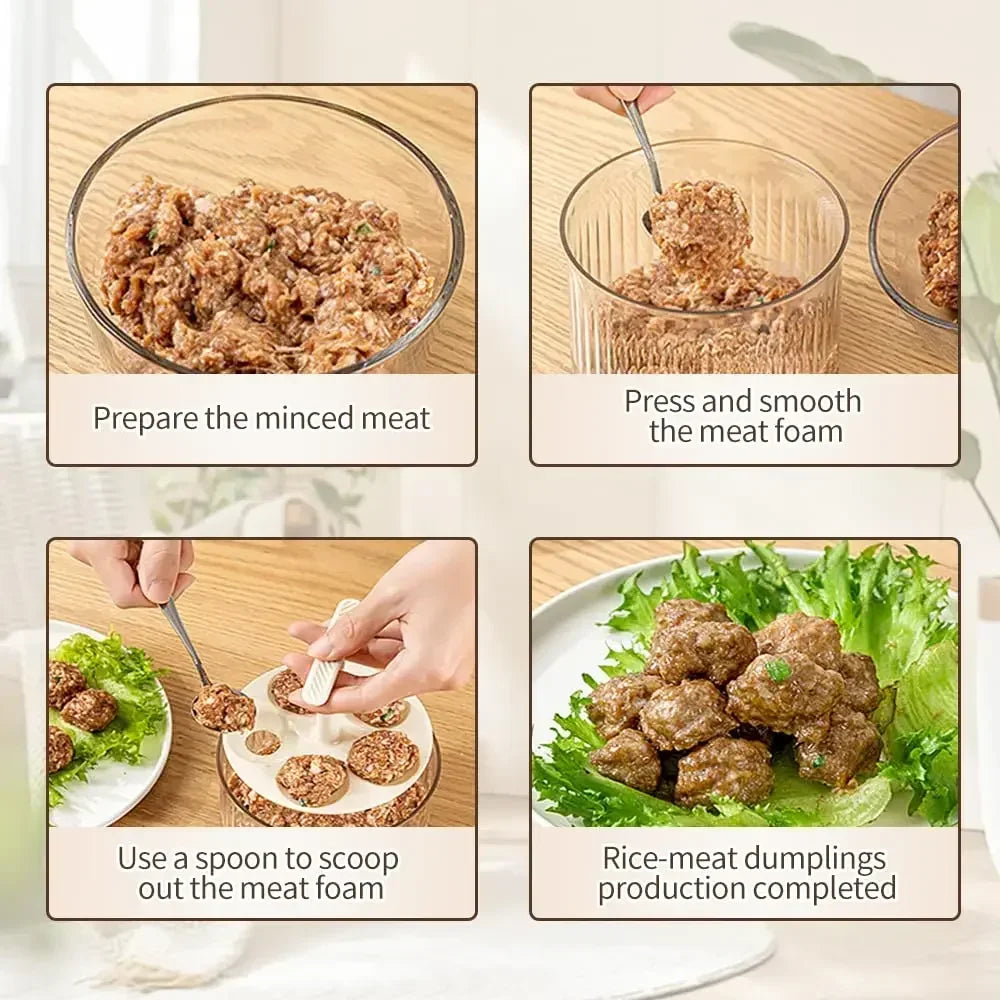 Prepare the minced meat

Press and smooth the meat foam

Use a spoon to scoop out the meat foam

Rice-meat dumplings production completed