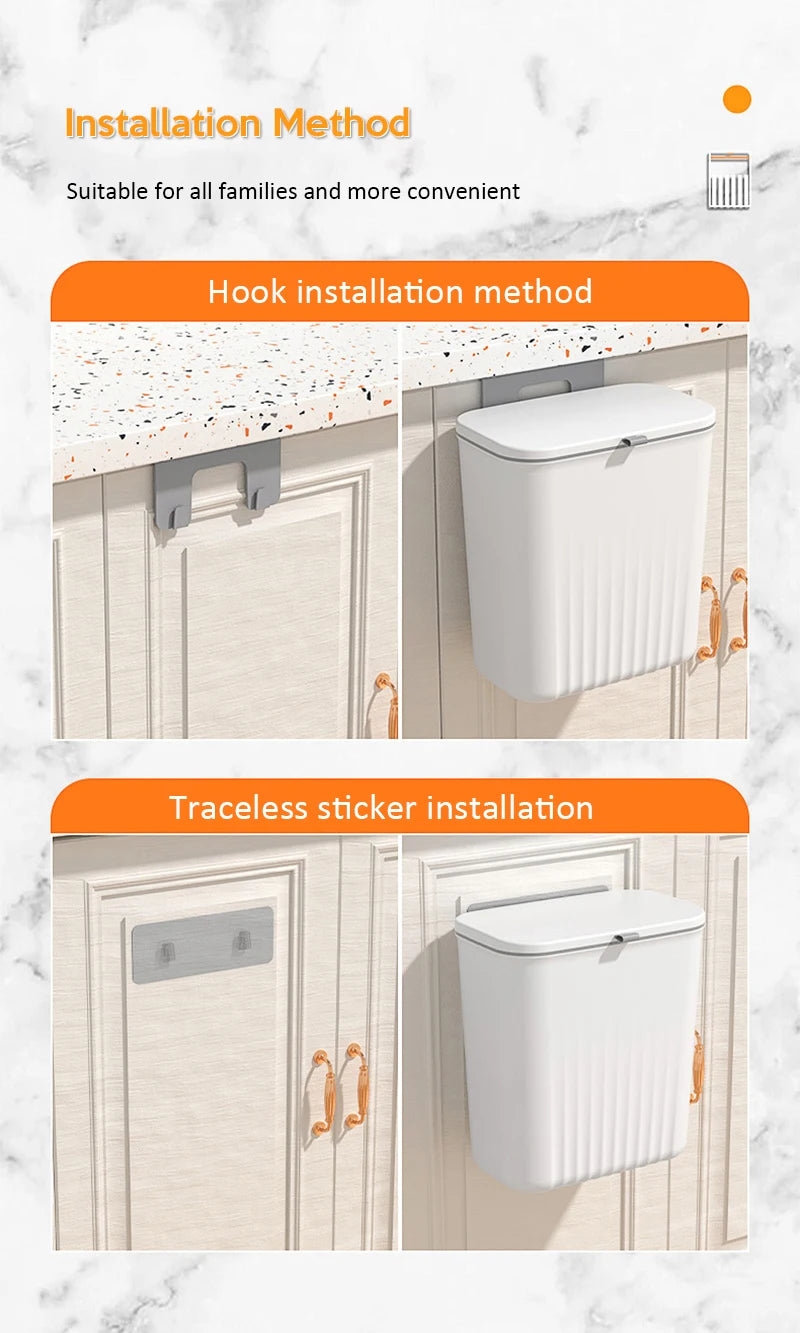 Installation Method

Suitable for all families and more convenient

Hook installation method

Traceless sticker installation