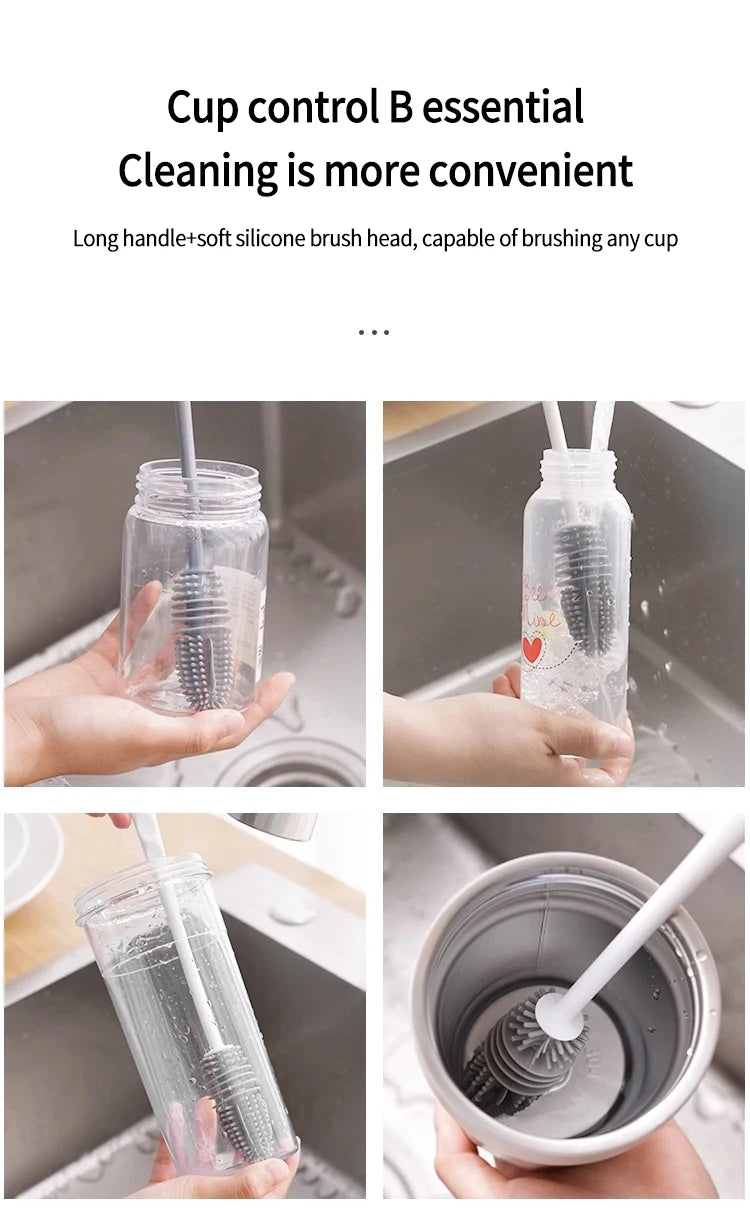 Cup control B essential
Cleaning is more convenient

Long handle+soft silicone brush head, capable of brushing any cup

...