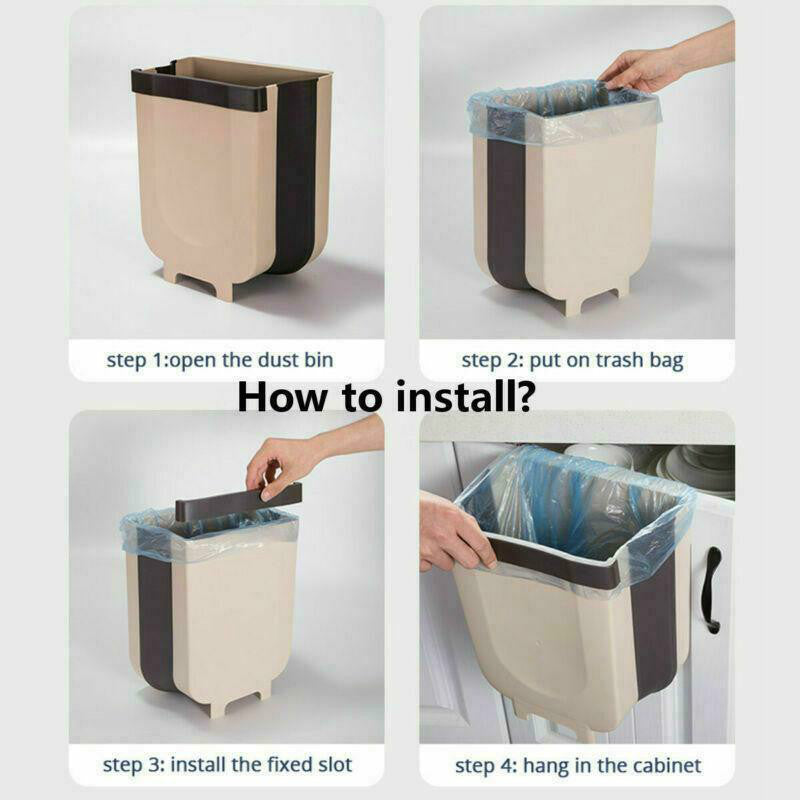 step 1:open the dust bin

step 2: put on trash bag

How to install?

step 3: install the fixed slot

step 4: hang in the cabinet